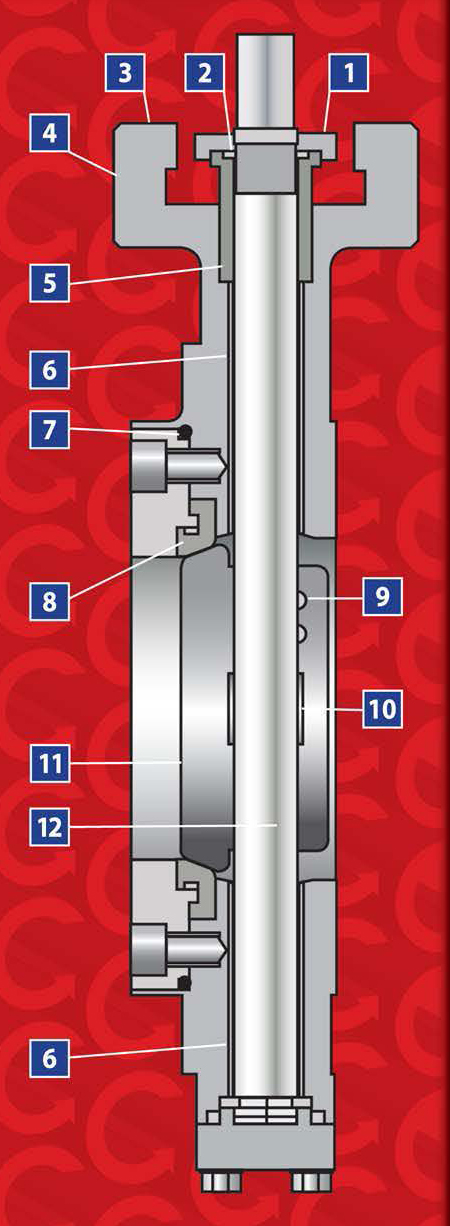 3
2
1
4
5
6
7
8
9
10
11
12
6